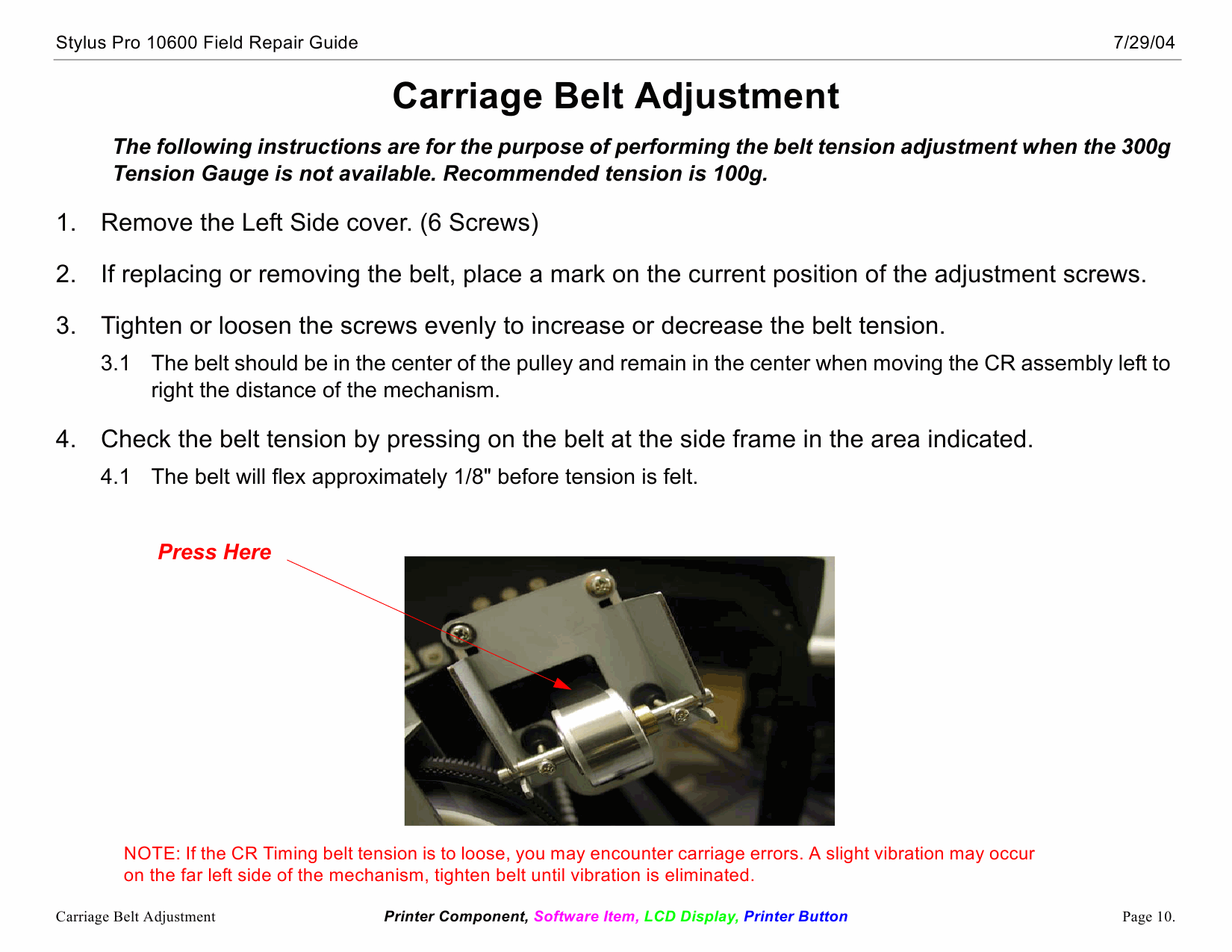 Stylus Pro 10600 Field Repair Guide 7/29/04

Carriage Belt Adjustment

The following instructions are for the purpose of performing the belt tension adjustment when the 300g Tension Gauge is not available. Recommended tension is 100g.

1. Remove the Left Side cover. (6 Screws)

2. If replacing or removing the belt, place a mark on the current position of the adjustment screws.

3. Tighten or loosen the screws evenly to increase or decrease the belt tension.

3.1 The belt should be in the center of the pulley and remain in the center when moving the CR assembly left to right the distance of the mechanism.

4. Check the belt tension by pressing on the belt at the side frame in the area indicated.

4.1 The belt will flex approximately 1/8" before tension is felt.

Press Here

NOTE: If the CR Timing belt tension is to loose, you may encounter carriage errors. A slight vibration may occur on the far left side of the mechanism, tighten belt until vibration is eliminated.

Carriage Belt Adjustment Printer Component, Software Item, LCD Display, Printer Button Page 10.